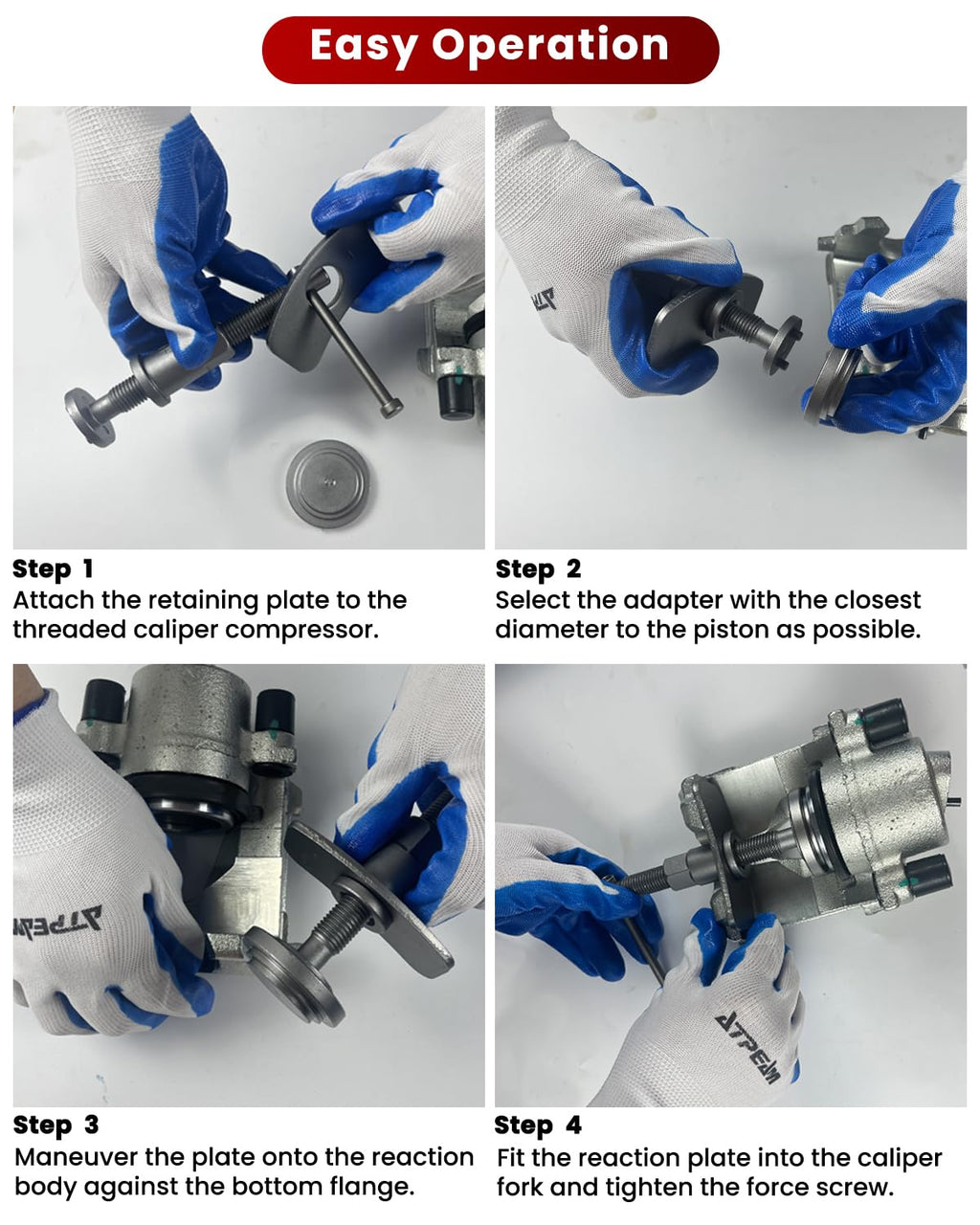 Easy Operation

Step 1
Attach the retaining plate to the threaded caliper compressor.

Step 2
Select the adapter with the closest diameter to the piston as possible.

Step 3
Maneuver the plate onto the reaction body against the bottom flange.

Step 4
Fit the reaction plate into the caliper fork and tighten the force screw.